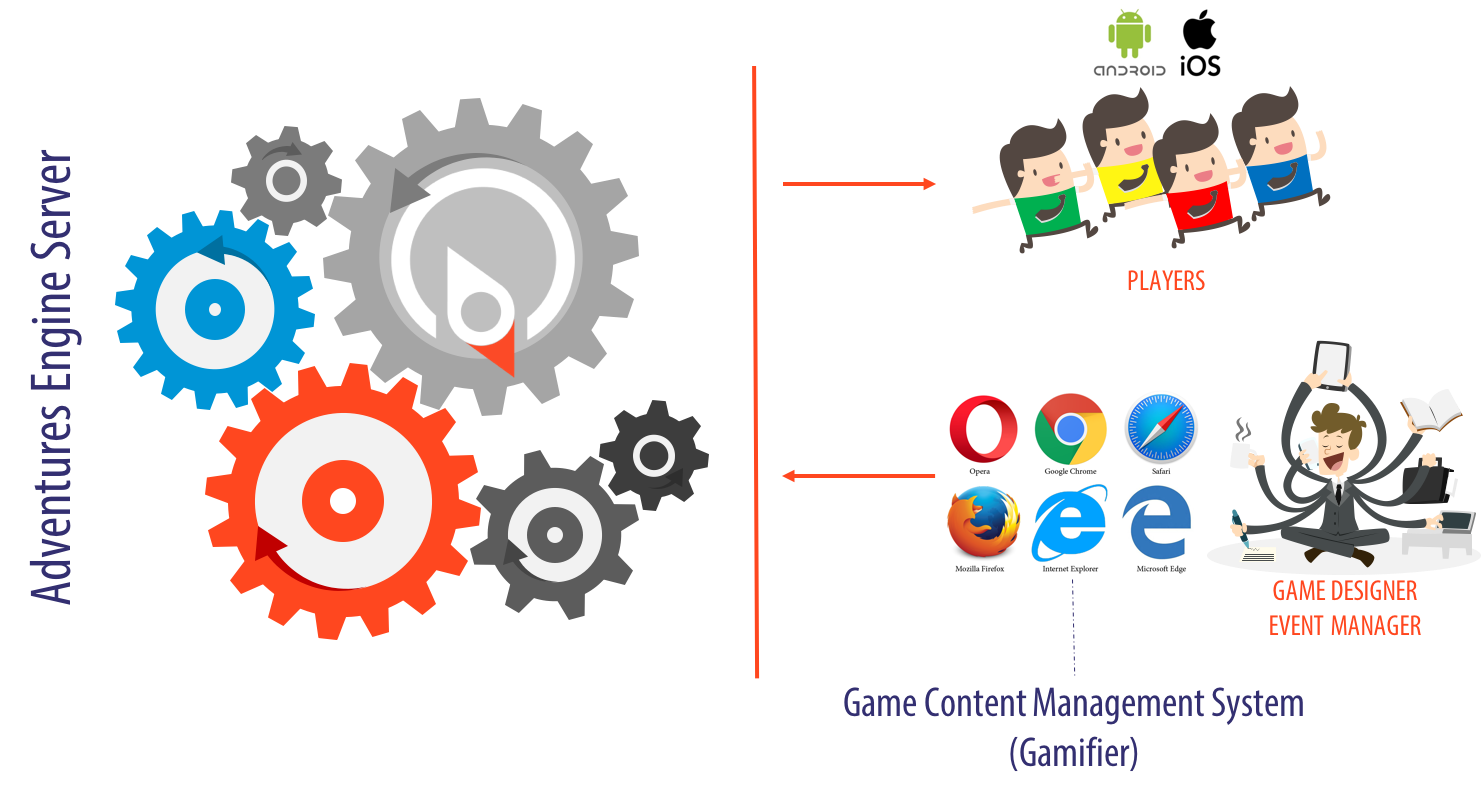 Adventures Engine Server

ANDROID iOS

PLAYERS

Opera Google Chrome Safari
Mozilla Firefox Internet Explorer Microsoft Edge

GAME DESIGNER
EVENT MANAGER

Game Content Management System
(Gamifier)